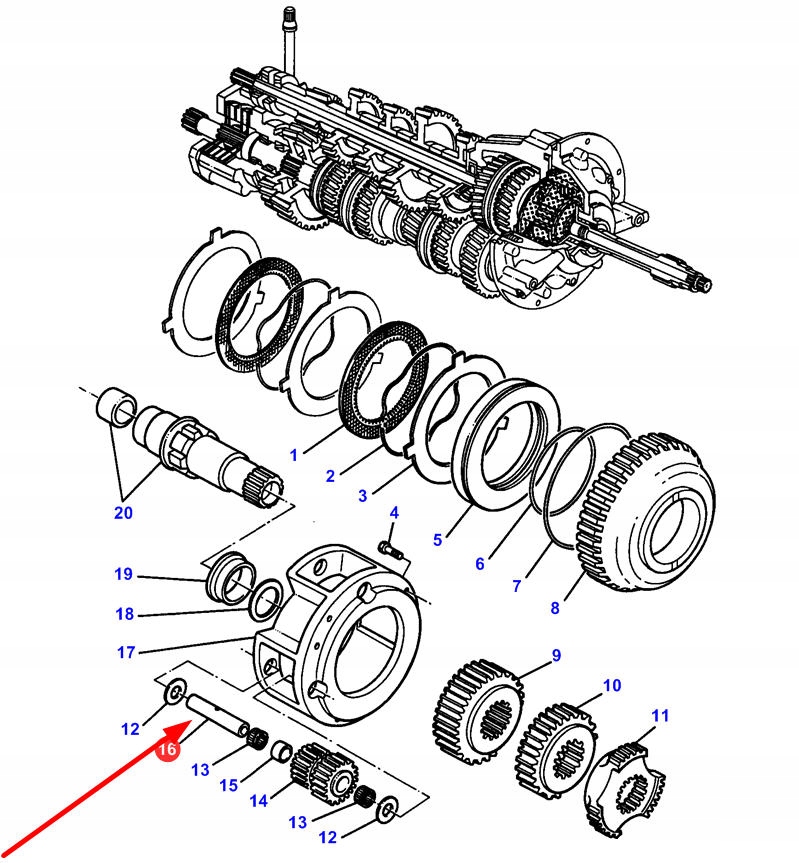 1
2
3
4
5
6
7
8
20
19
18
17
9
10
11
12
16
13
15
14
13
12